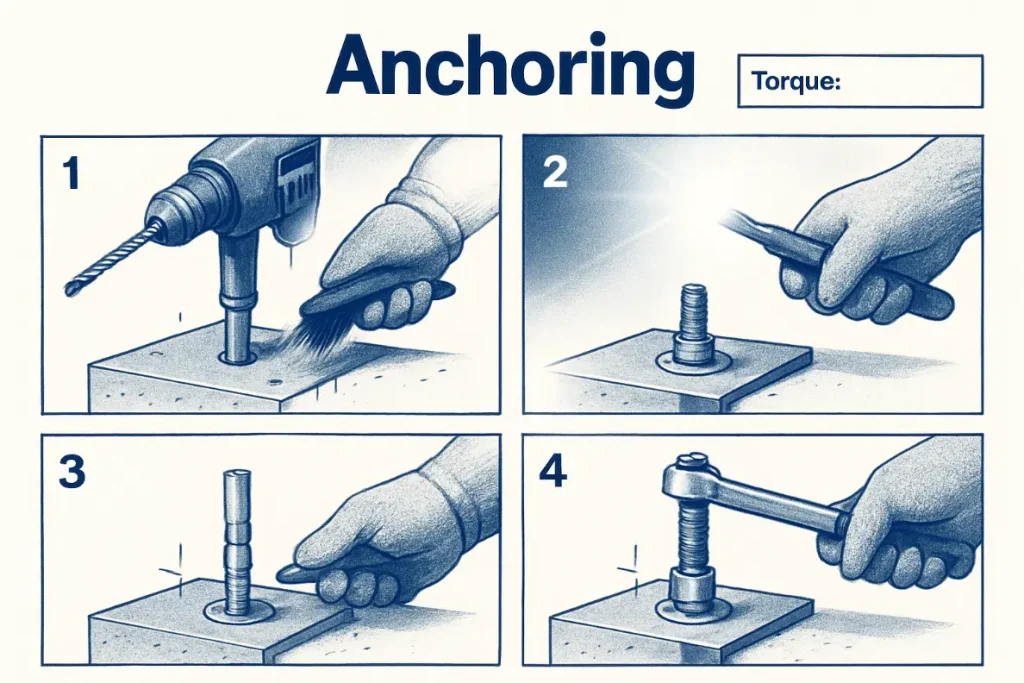 Anchoring

Torque:

1

2

3

4